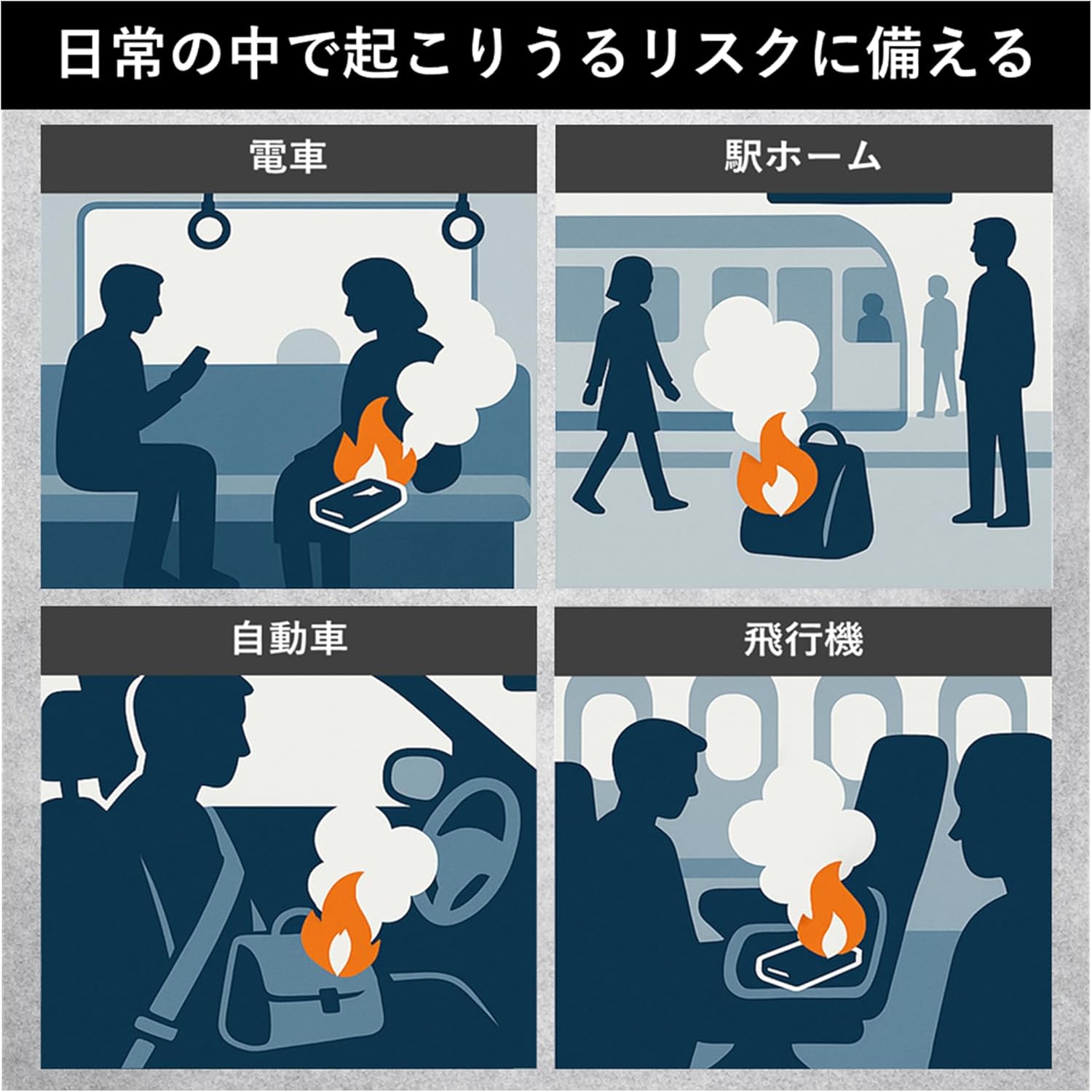 日常の中で起こりうるリスクに備える

電車

駅ホーム

自動車

飛行機